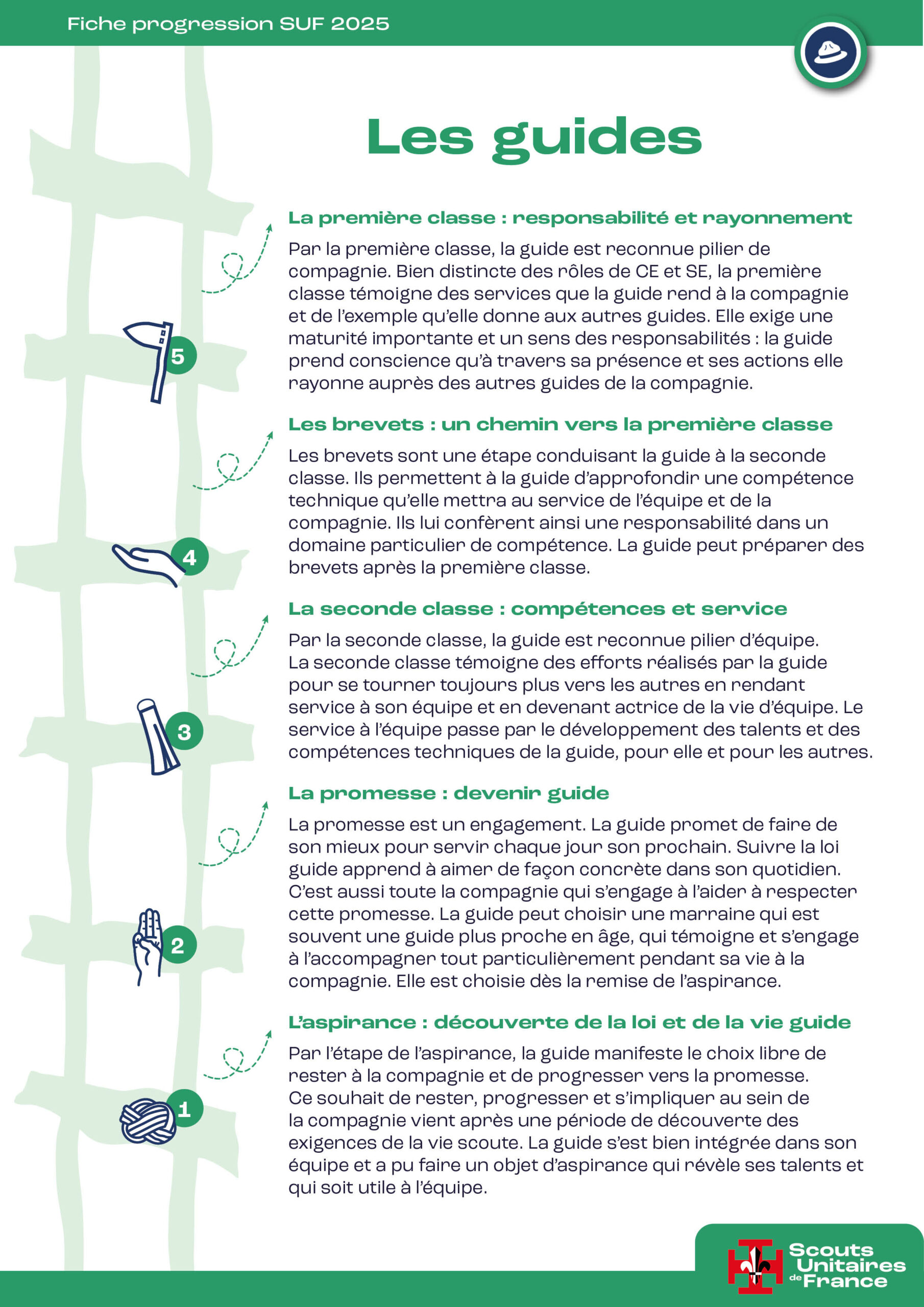 Fiche progression SUF 2025

Les guides

La première classe : responsabilité et rayonnement

Par la première classe, la guide est reconnue pilier de compagnie. Bien distincte des rôles de CE et SE, la première classe témoigne des services que la guide rend à la compagnie et de l'exemple qu'elle donne aux autres guides. Elle exige une maturité importante et un sens des responsabilités : la guide prend conscience qu'à travers sa présence et ses actions elle rayonne auprès des autres guides de la compagnie.

5

Les brevets : un chemin vers la première classe

Les brevets sont une étape conduisant la guide à la seconde classe. Ils permettent à la guide d'approfondir une compétence technique qu'elle mettra au service de l'équipe et de la compagnie. Ils lui confèrent ainsi une responsabilité dans un domaine particulier de compétence. La guide peut préparer des brevets après la première classe.

4

La seconde classe : compétences et service

Par la seconde classe, la guide est reconnue pilier d'équipe. La seconde classe témoigne des efforts réalisés par la guide pour se tourner toujours plus vers les autres en rendant service à son équipe et en devenant actrice de la vie d'équipe. Le service à l'équipe passe par le développement des talents et des compétences techniques de la guide, pour elle et pour les autres.

3

La promesse : devenir guide

La promesse est un engagement. La guide promet de faire de son mieux pour servir chaque jour son prochain. Suivre la loi guide apprend à aimer de façon concrète dans son quotidien. C'est aussi toute la compagnie qui s'engage à l'aider à respecter cette promesse. La guide peut choisir une marraine qui est souvent une guide plus proche en âge, qui témoigne et s'engage à l'accompagner tout particulièrement pendant sa vie à la compagnie. Elle est choisie dès la remise de l'aspirance.

2

L'aspirance : découverte de la loi et de la vie guide

Par l'étape de l'aspirance, la guide manifeste le choix libre de rester à la compagnie et de progresser vers la promesse. Ce souhait de rester, progresser et s'impliquer au sein de la compagnie vient après une période de découverte des exigences de la vie scoute. La guide s'est bien intégrée dans son équipe et a pu faire un objet d'aspirance qui révèle ses talents et qui soit utile à l'équipe.

1

Scouts Unitaires de France